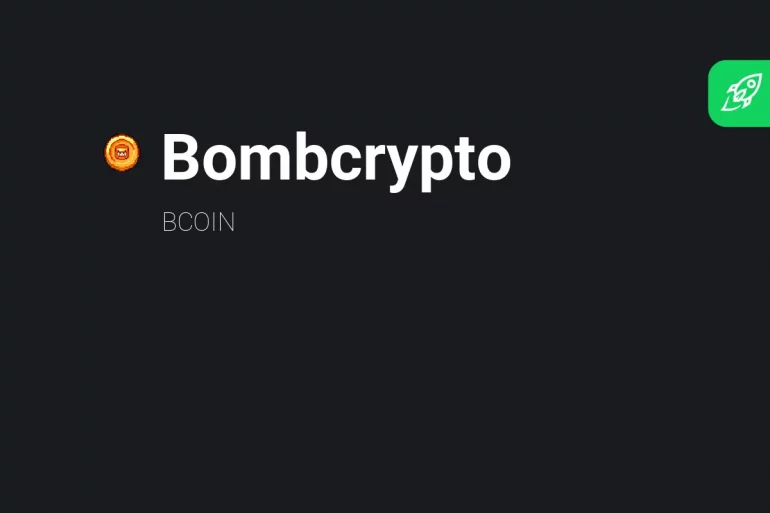 Bombcrypto

BCOIN